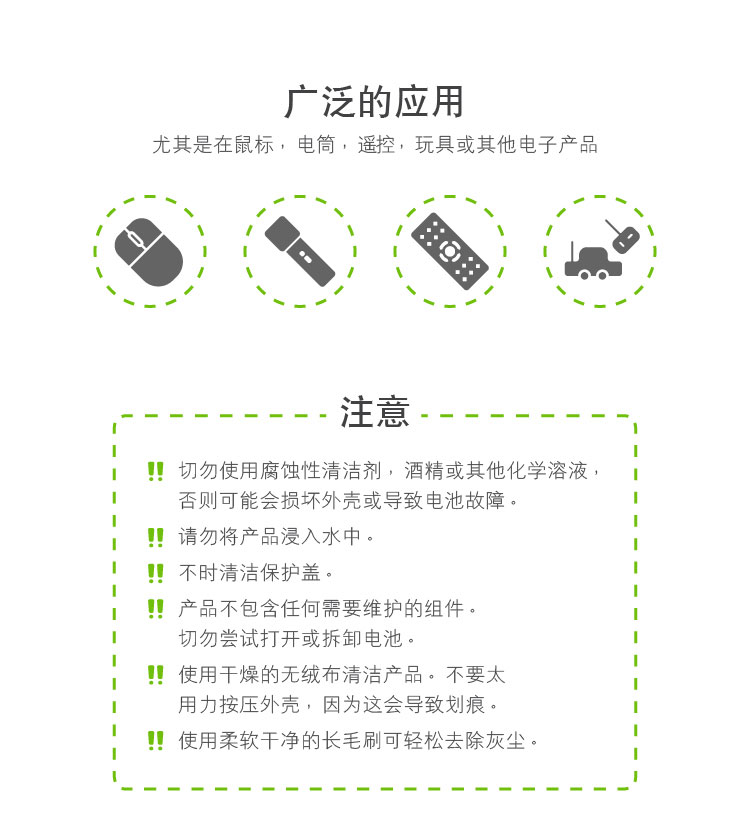 广泛的应用

尤其是在鼠标，电筒，遥控，玩具或其他电子产品

注意

!! 切勿使用腐蚀性清洁剂，酒精或其他化学溶液，否则可能会损坏外壳或导致电池故障。

!! 请勿将产品浸入水中。

!! 不时清洁保护盖。

!! 产品不包含任何需要维护的组件。切勿尝试打开或拆卸电池。

!! 使用干燥的无绒布清洁产品。不要太用力按压外壳，因为这会导致划痕。

!! 使用柔软干净的长毛刷可轻松去除灰尘。